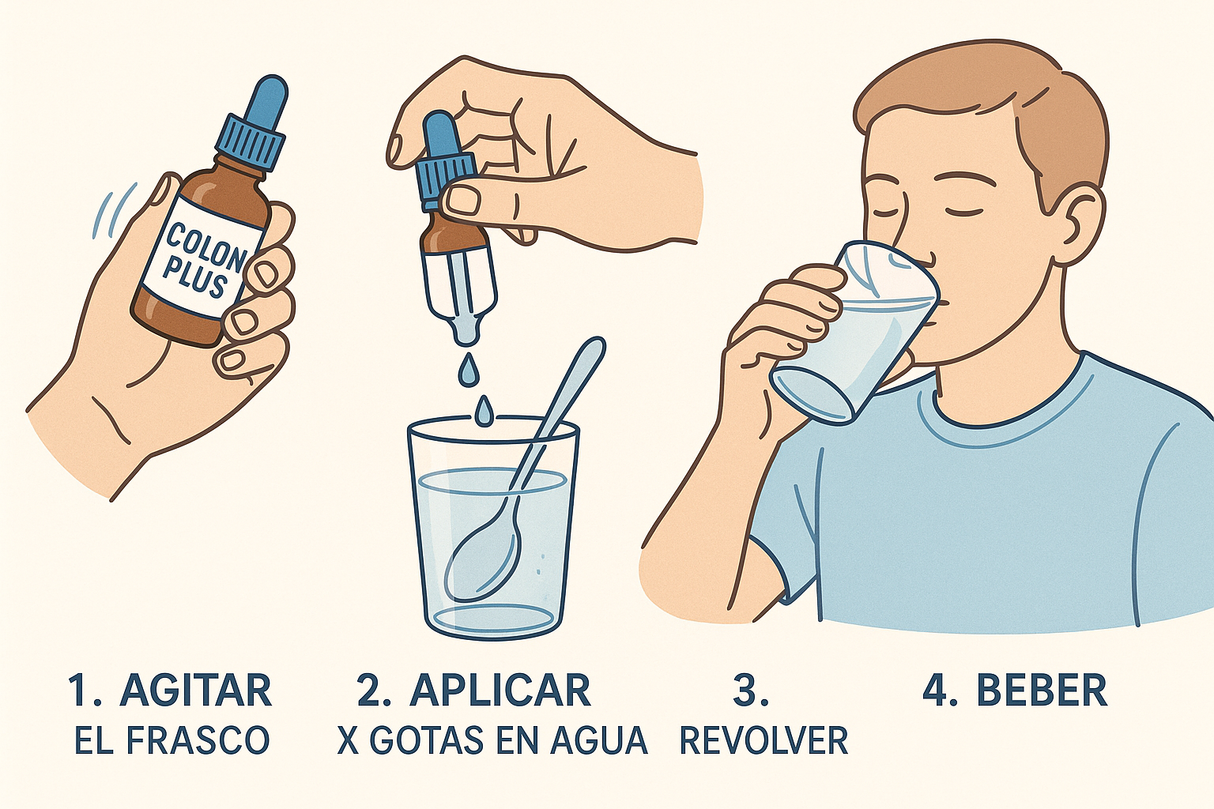 COLON PLUS

1. AGITAR
EL FRASCO

2. APLICAR
X GOTAS EN AGUA

3.
REVOLVER

4. BEBER